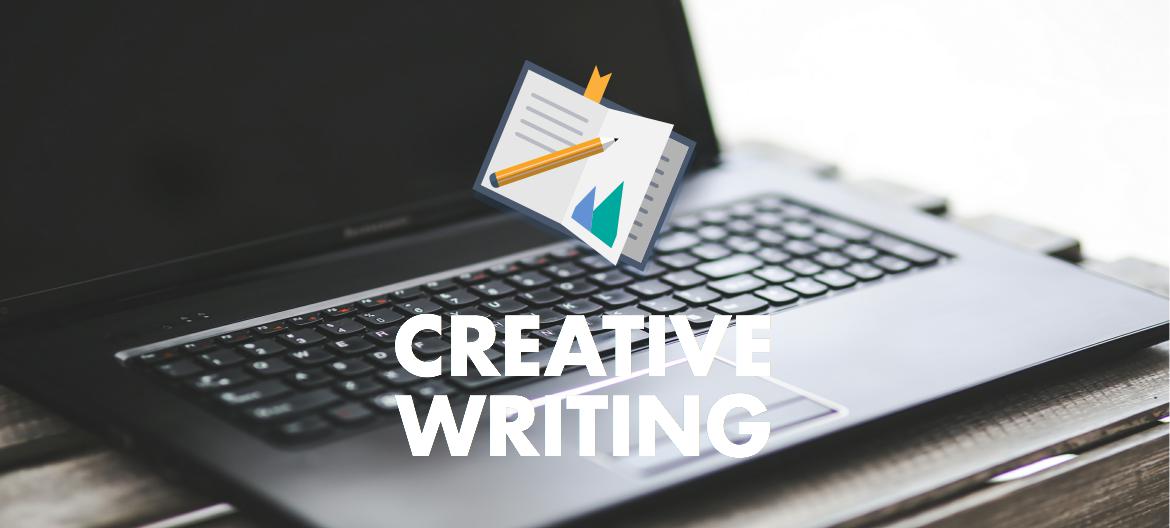 CREATIVE WRITING